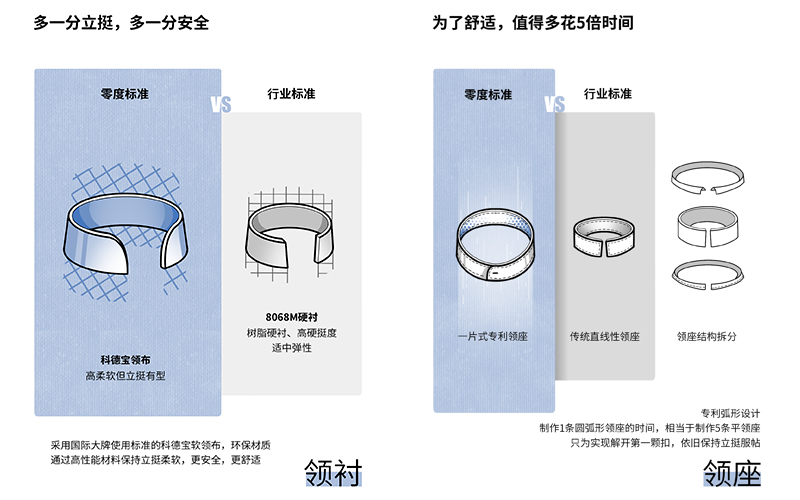 多一分立挺，多一分安全

零度标准

VS

行业标准

8068M硬衬
树脂硬衬、高硬挺度
适中弹性

科德宝领布
高柔软但立挺有型

采用国际大牌使用标准的科德宝软领布，环保材质
通过高性能材料保持立挺柔软，更安全，更舒适

领衬

为了舒适，值得多花5倍时间

零度标准

VS

行业标准

一片式专利领座

传统直线性领座

领座结构拆分

专利弧形设计
制作1条圆弧形领座的时间，相当于制作5条平领座
只为实现解开第一颗扣，依旧保持立挺服帖

领座