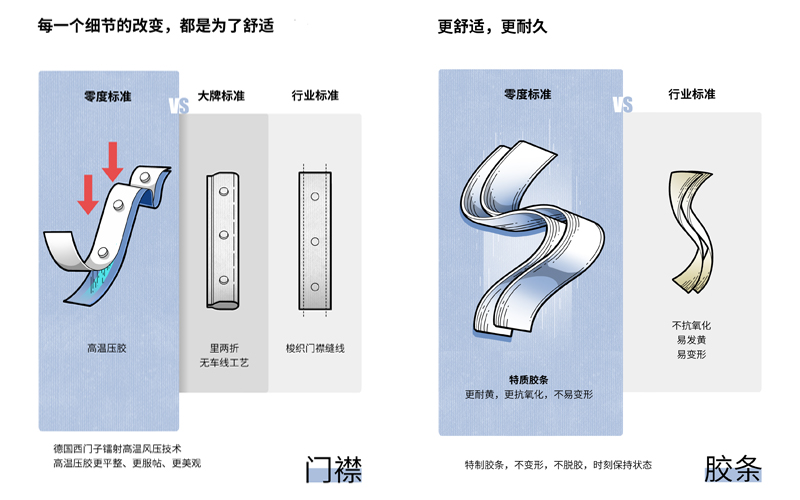 每一个细节的改变，都是为了舒适

零度标准

VS

大牌标准

行业标准

高温压胶

里两折
无车线工艺

梭织门襟缝线

德国西门子镭射高温风压技术
高温压胶更平整、更服帖、更美观

门襟

更舒适，更耐久

零度标准

VS

行业标准

特质胶条
更耐黄，更抗氧化，不易变形

不抗氧化
易发黄
易变形

特制胶条，不变形，不脱胶，时刻保持状态

胶条